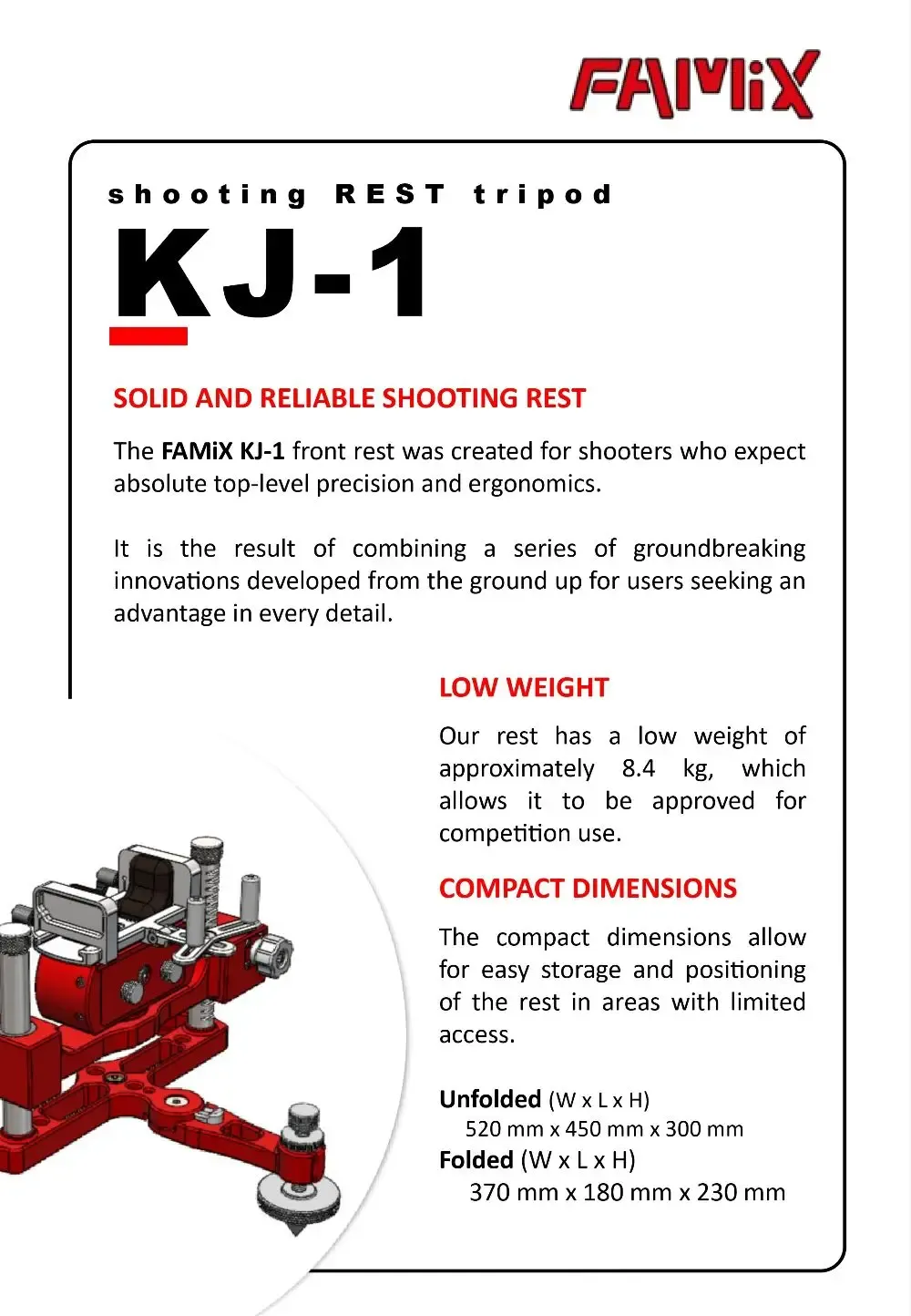 FAMiX

shooting REST tripod

KJ-1

SOLID AND RELIABLE SHOOTING REST

The FAMiX KJ-1 front rest was created for shooters who expect absolute top-level precision and ergonomics.

It is the result of combining a series of groundbreaking innovations developed from the ground up for users seeking an advantage in every detail.

LOW WEIGHT

Our rest has a low weight of approximately 8.4 kg, which allows it to be approved for competition use.

COMPACT DIMENSIONS

The compact dimensions allow for easy storage and positioning of the rest in areas with limited access.

Unfolded (W x L x H)
520 mm x 450 mm x 300 mm
Folded (W x L x H)
370 mm x 180 mm x 230 mm